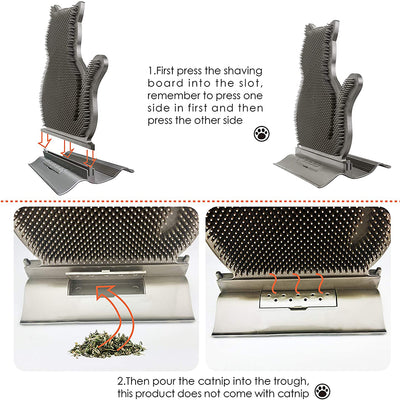 1.First press the shaving board into the slot, remember to press one side in first and then press the other side

2.Then pour the catnip into the trough, this product does not come with catnip