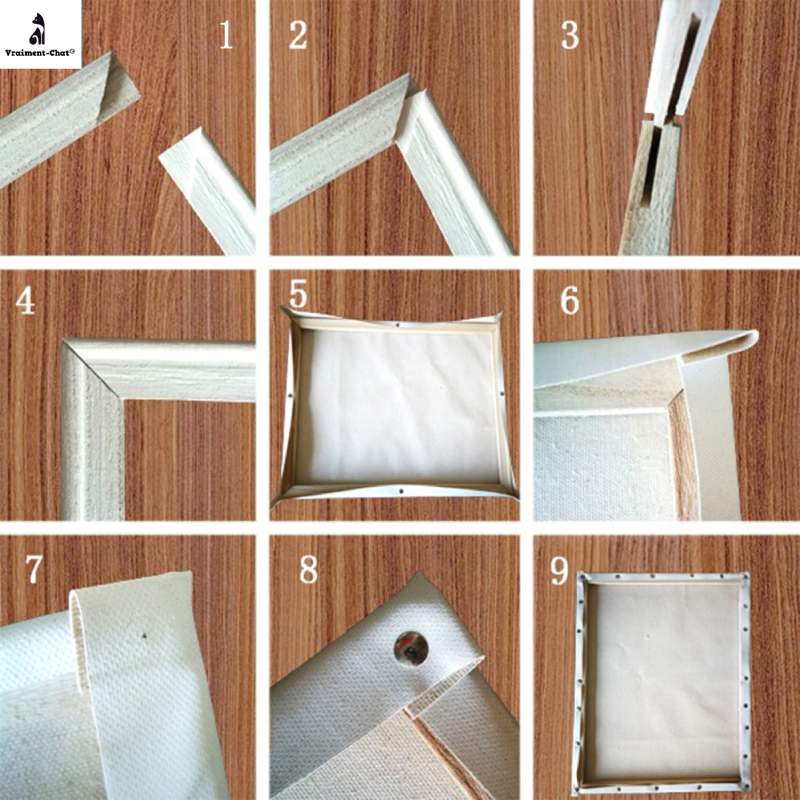 Vraiment-Chat®

1

2

3

4

5

6

7

8

9