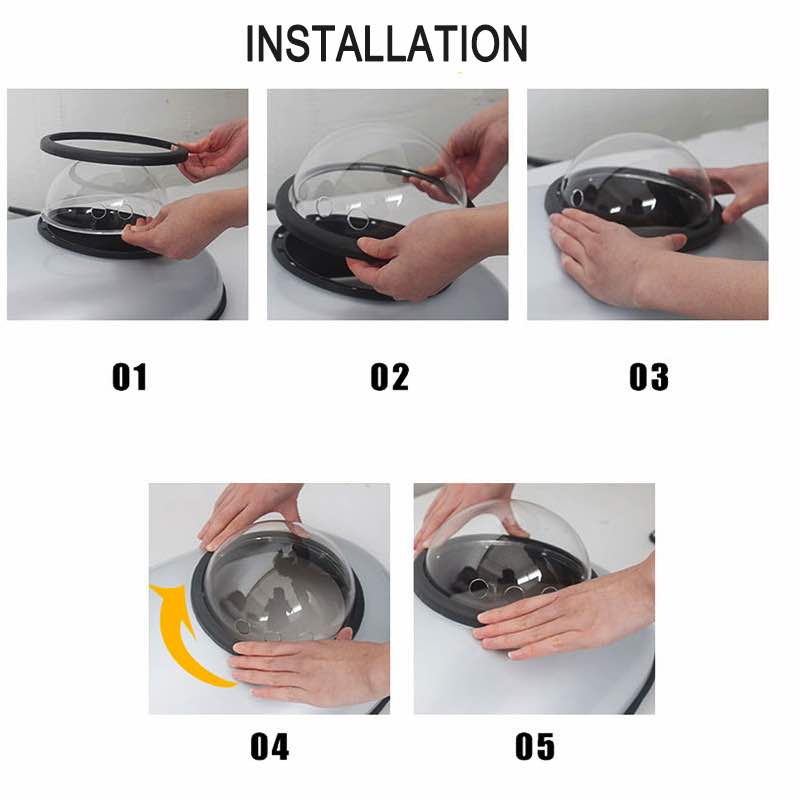 INSTALLATION

01

02

03

04

05