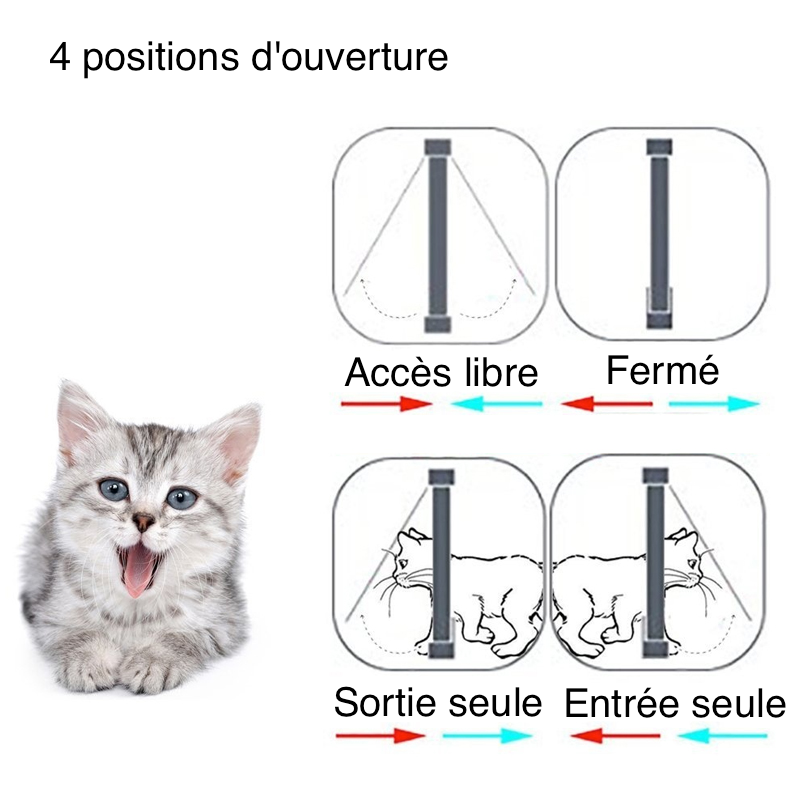 4 positions d'ouverture

Accès libre

Fermé

Sortie seule

Entrée seule