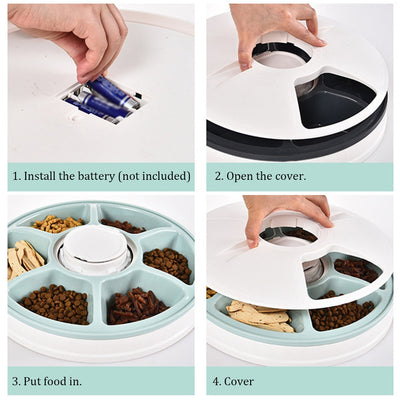 1. Install the battery (not included)

2. Open the cover.

3. Put food in.

4. Cover