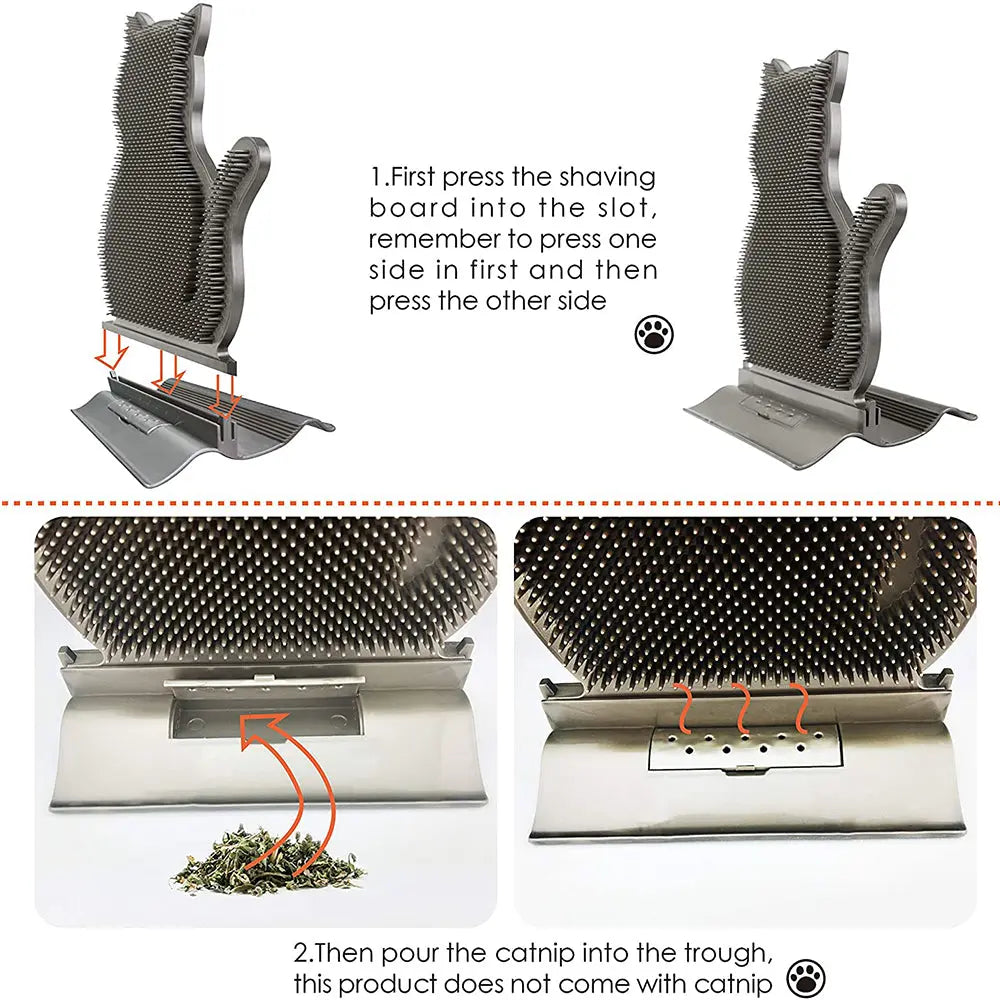 1.First press the shaving board into the slot, remember to press one side in first and then press the other side

2.Then pour the catnip into the trough, this product does not come with catnip