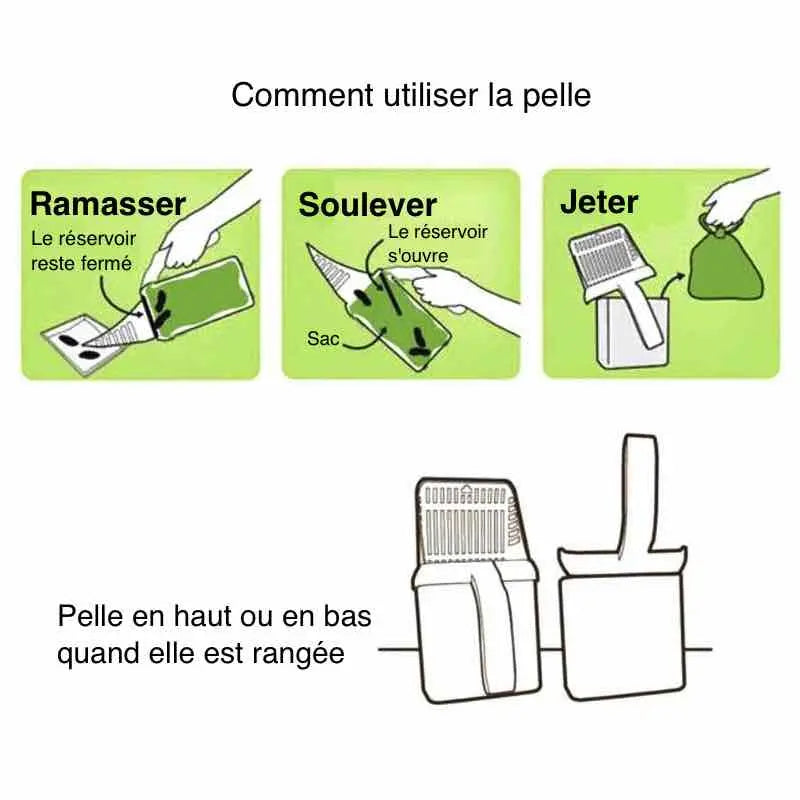 Comment utiliser la pelle

Ramasser

Le réservoir reste fermé

Soulever

Le réservoir s'ouvre

Sac

Jeter

Pelle en haut ou en bas quand elle est rangée