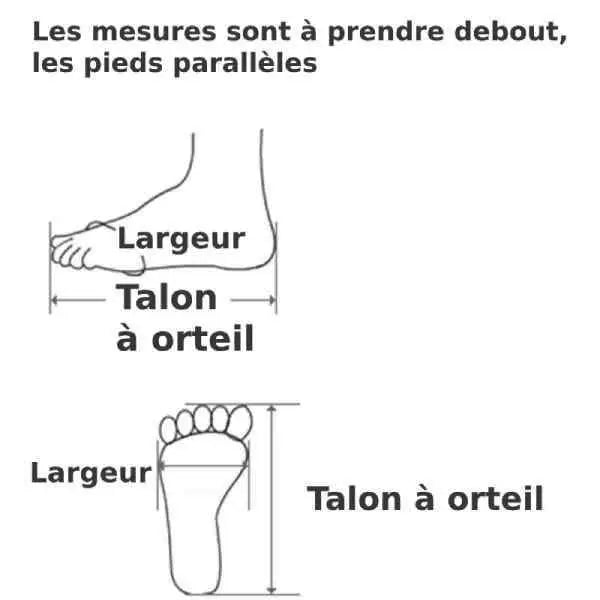 Les mesures sont à prendre debout, les pieds parallèles

Largeur

Talon à orteil

Largeur

Talon à orteil