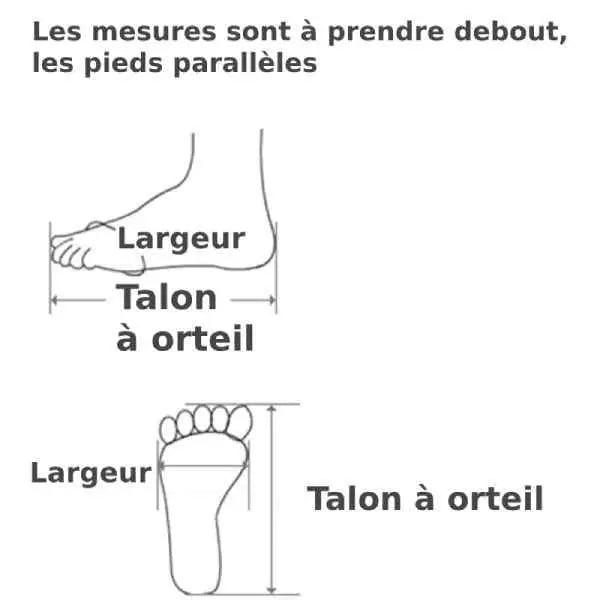 Les mesures sont à prendre debout, les pieds parallèles

Largeur

Talon à orteil

Largeur

Talon à orteil