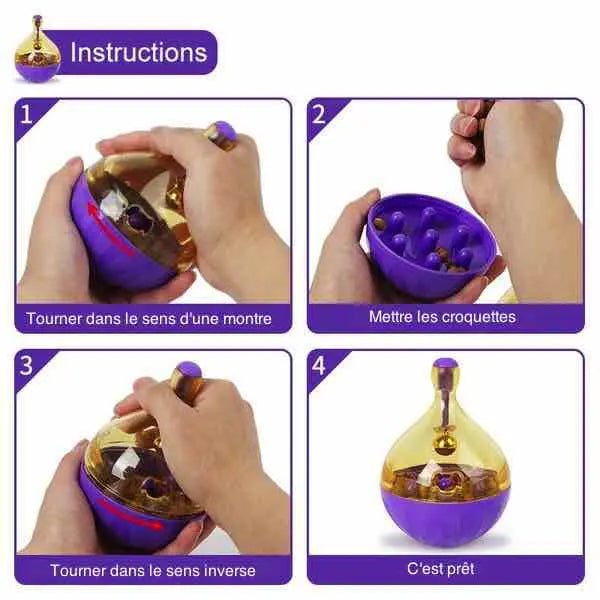 Instructions

1
Tourner dans le sens d'une montre

2
Mettre les croquettes

3
Tourner dans le sens inverse

4
C'est prêt