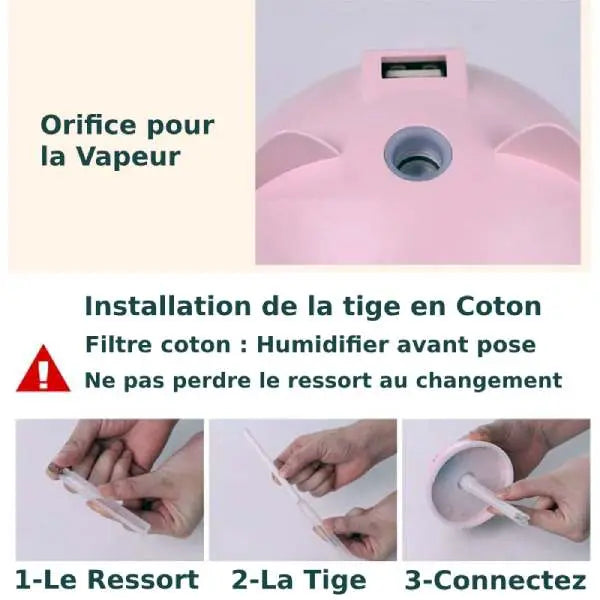 Orifice pour la Vapeur

Installation de la tige en Coton
Filtre coton : Humidifier avant pose
Ne pas perdre le ressort au changement

1-Le Ressort
2-La Tige
3-Connectez