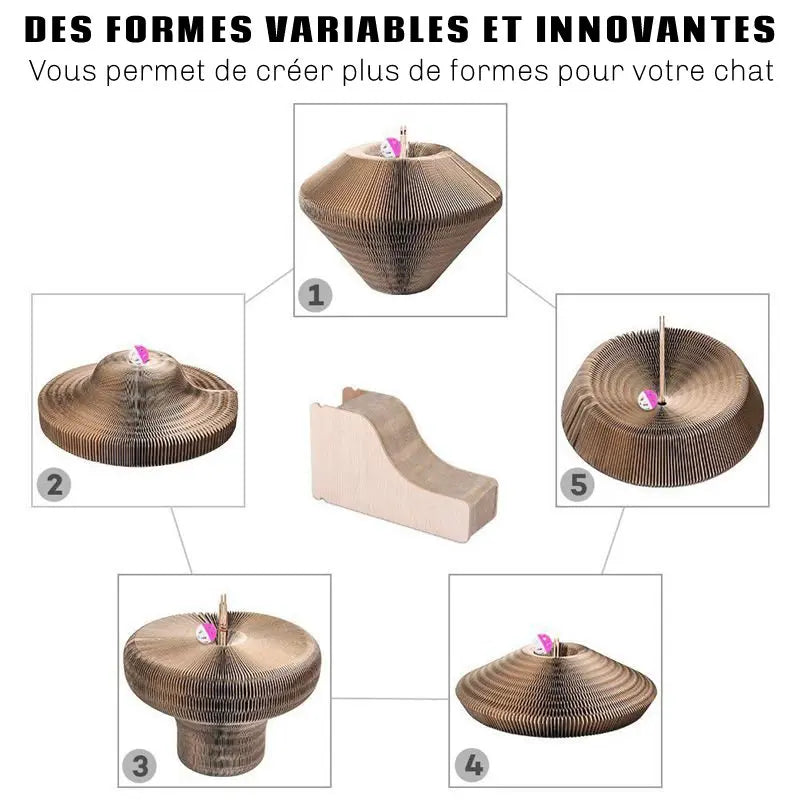 DES FORMES VARIABLES ET INNOVANTES
Vous permet de créer plus de formes pour votre chat

1

2

5

3

4