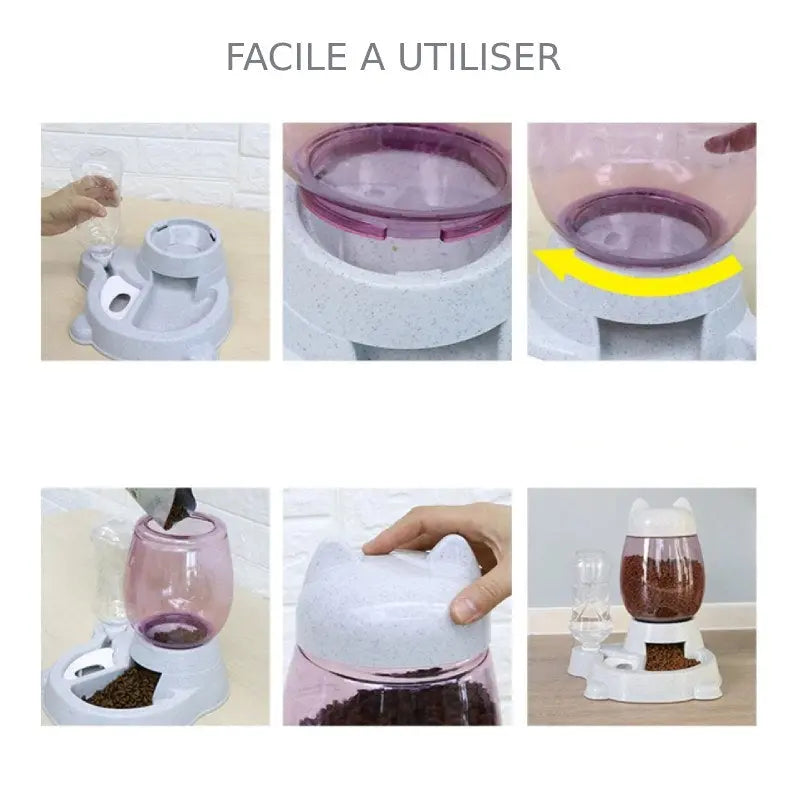 FACILE A UTILISER