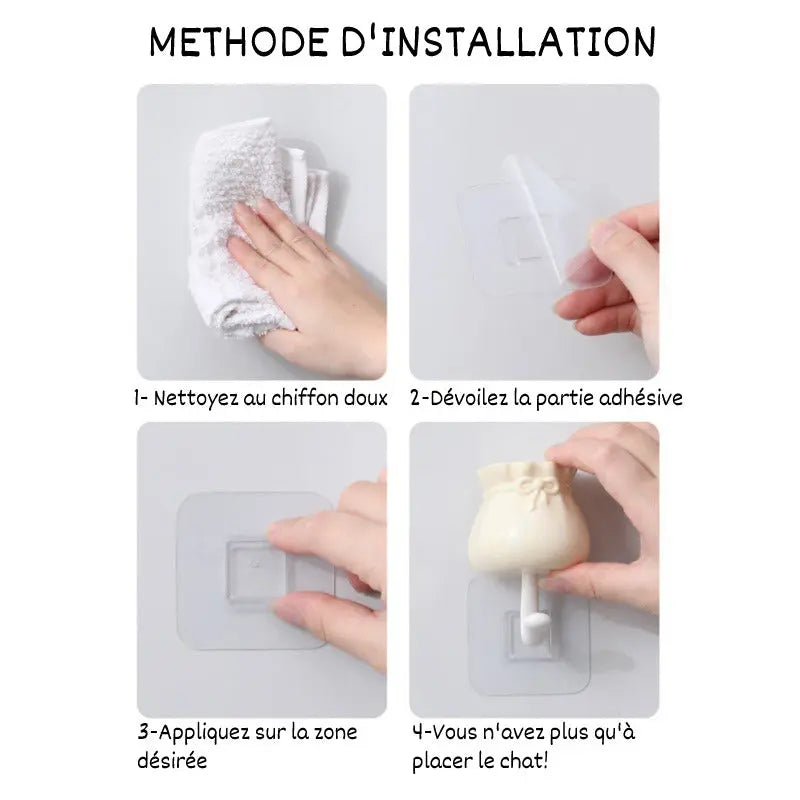 METHODE D'INSTALLATION

1- Nettoyez au chiffon doux

2-Dévoilez la partie adhésive

3-Appliquez sur la zone désirée

4-Vous n'avez plus qu'à placer le chat!