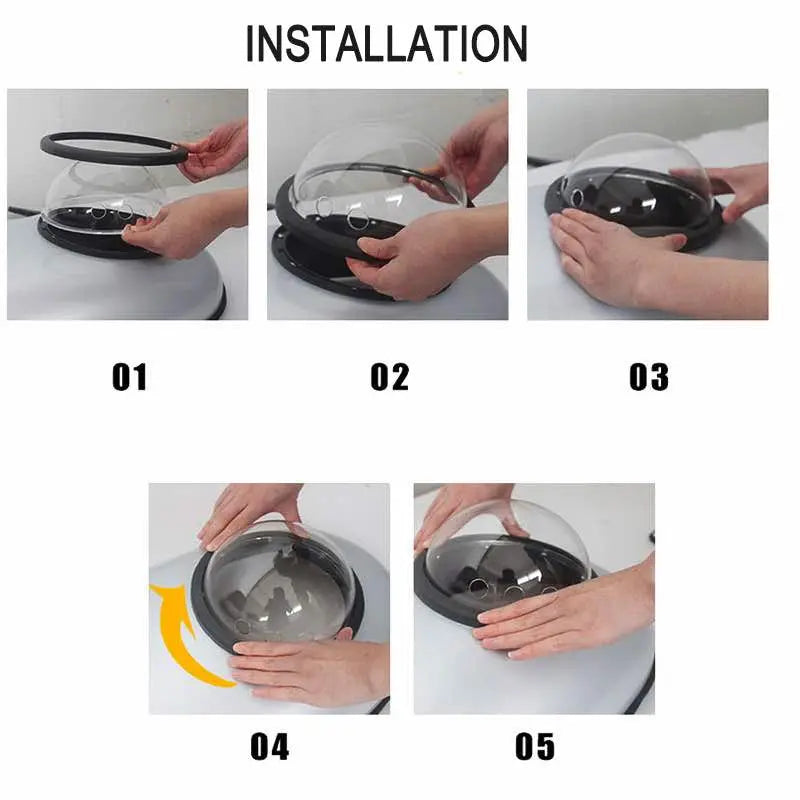 INSTALLATION

01

02

03

04

05