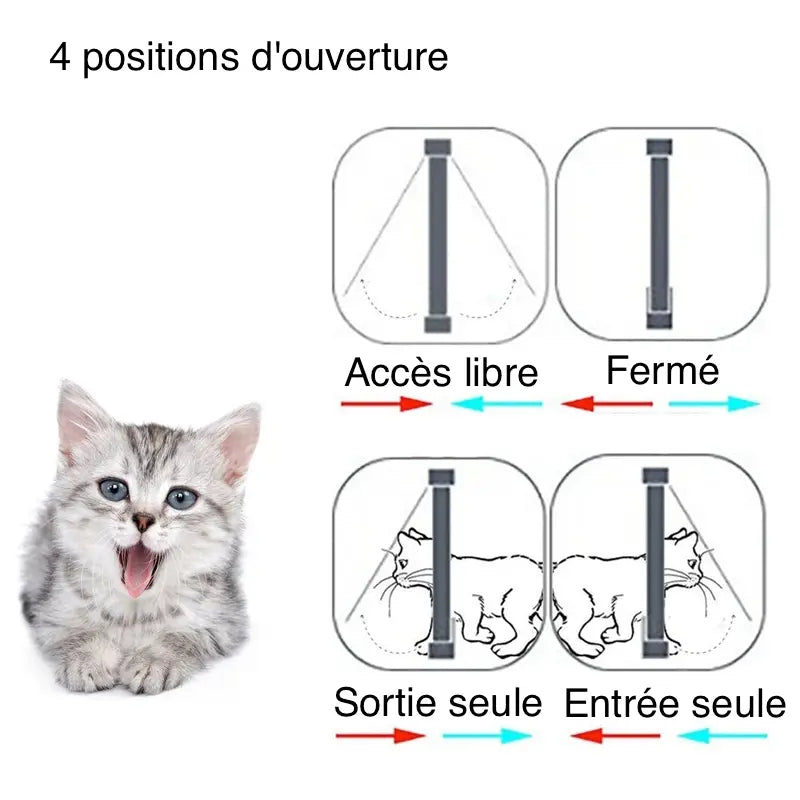 4 positions d'ouverture

Accès libre

Fermé

Sortie seule

Entrée seule