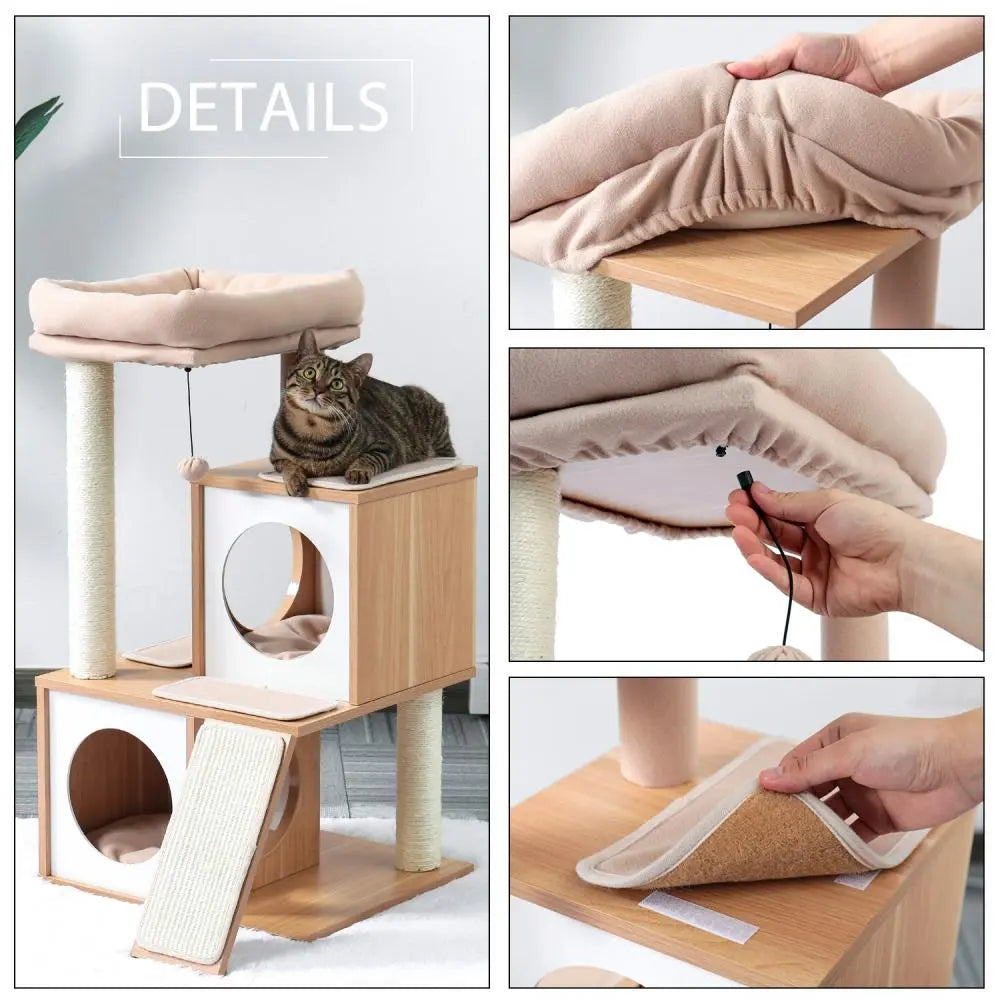 DETAILS