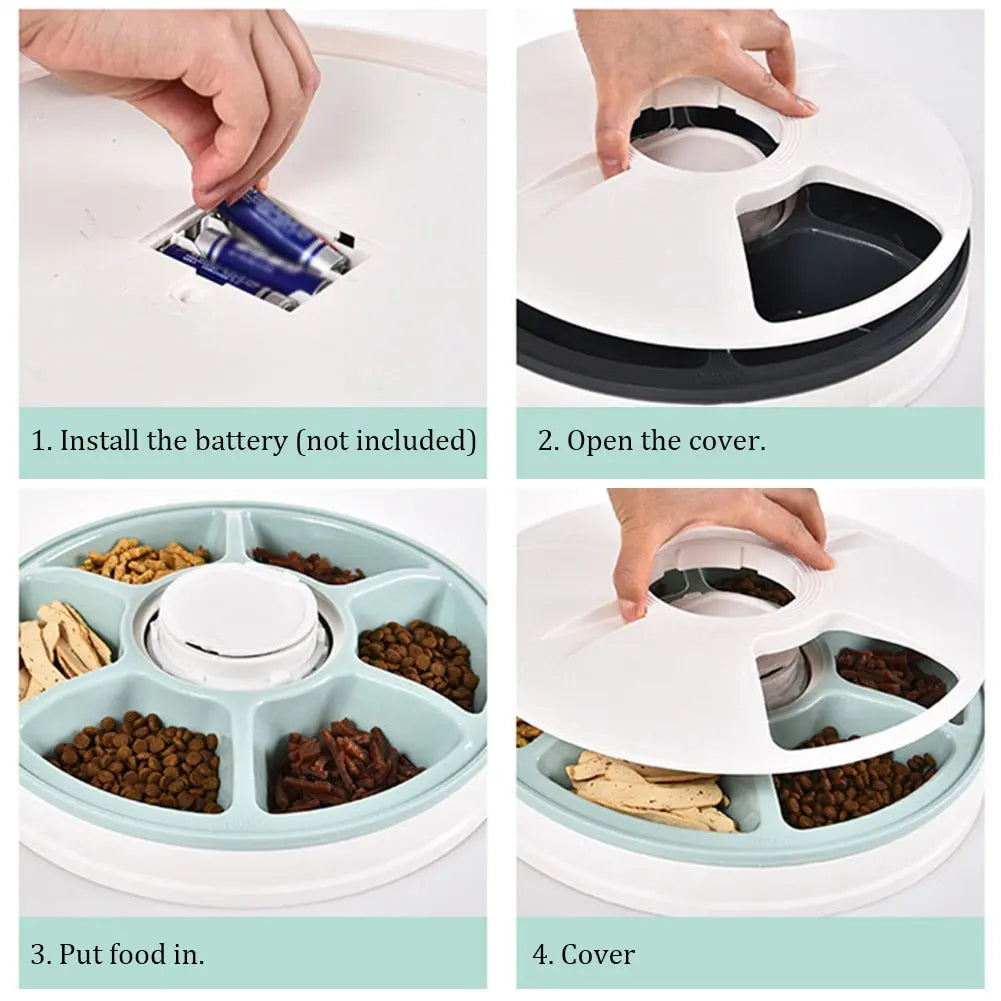 1. Install the battery (not included)

2. Open the cover.

3. Put food in.

4. Cover